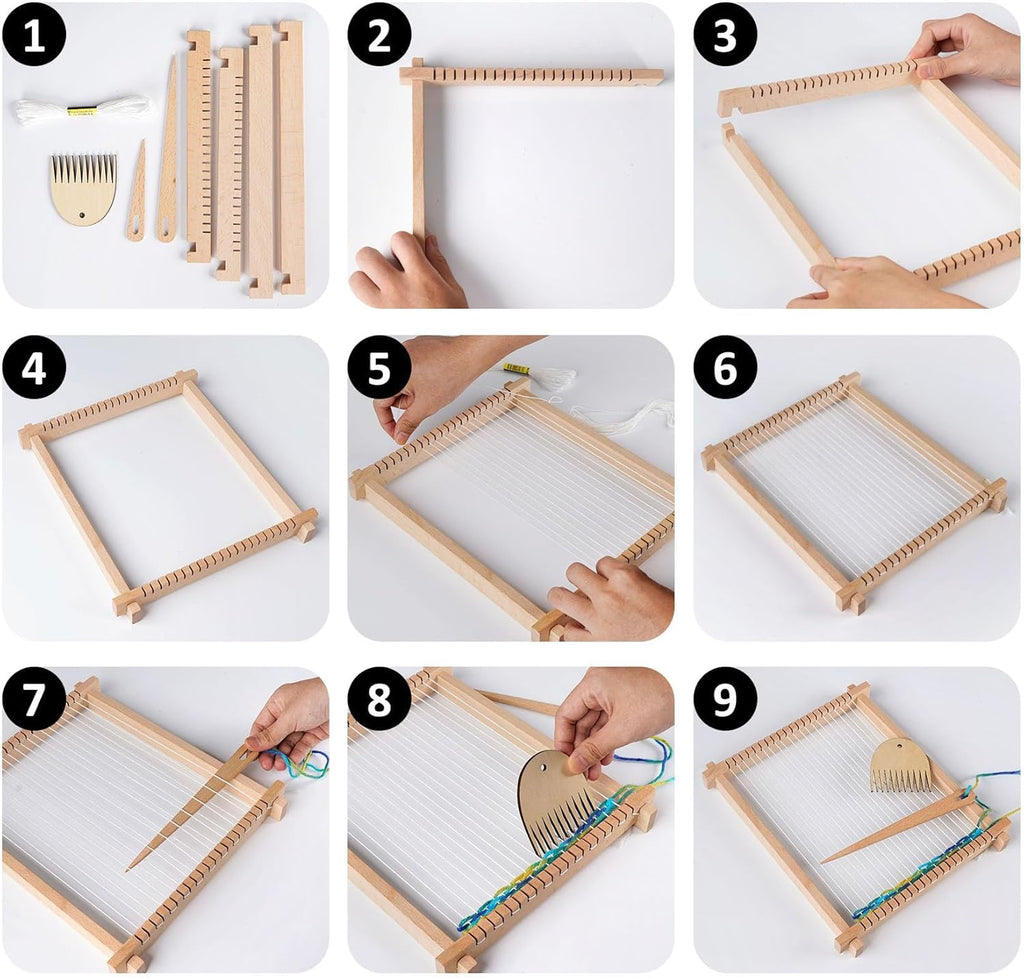 1
2
3
4
5
6
7
8
9